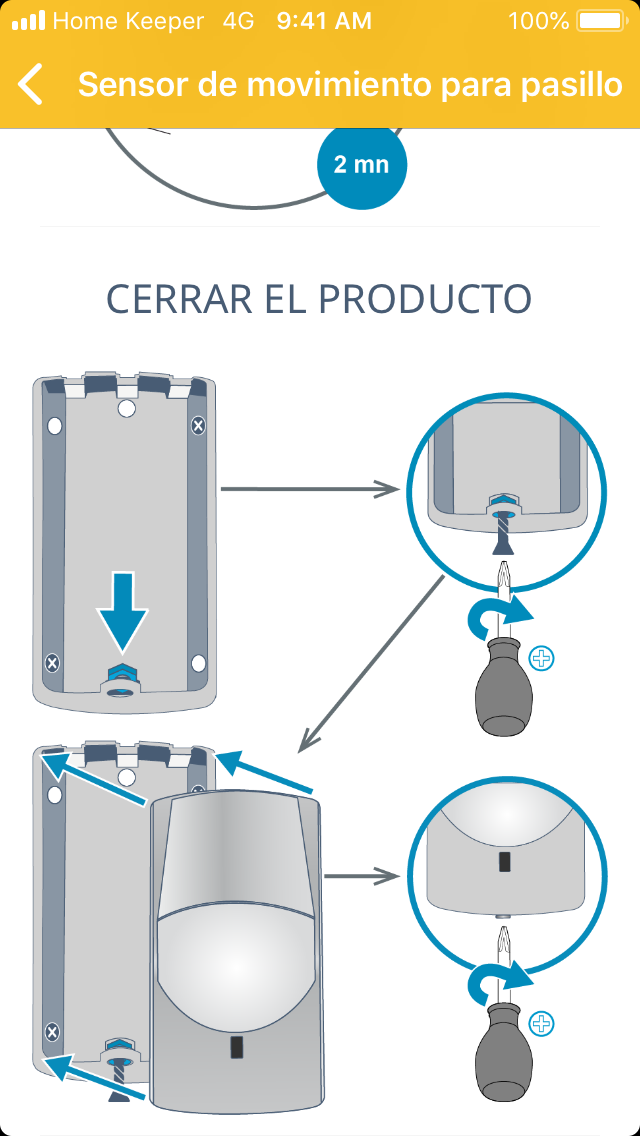 Home Keeper 4G 9:41 AM 100%

Sensor de movimiento para pasillo

2 mn

CERRAR EL PRODUCTO